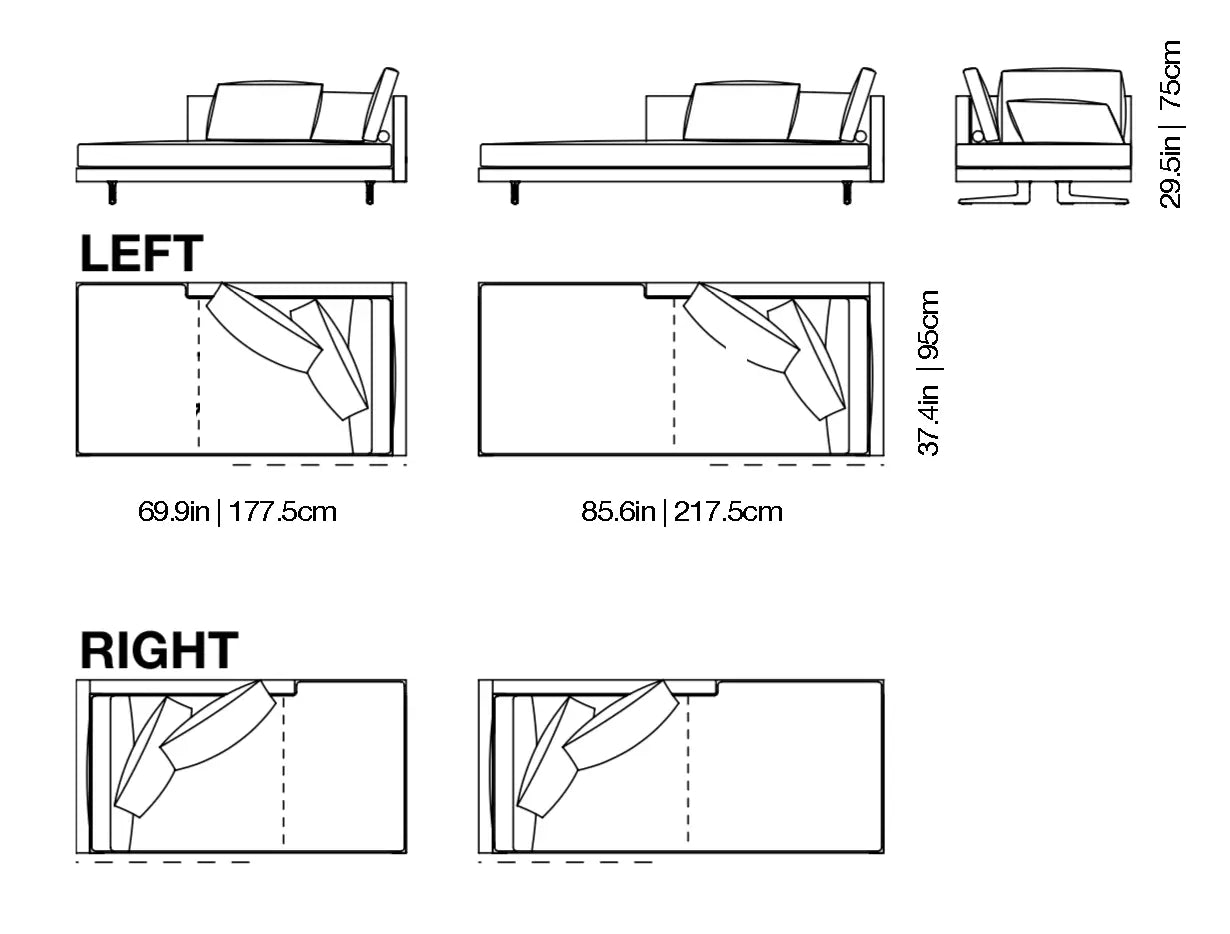 29.5in | 75cm

LEFT

37.4in | 95cm

69.9in | 177.5cm

85.6in | 217.5cm

RIGHT