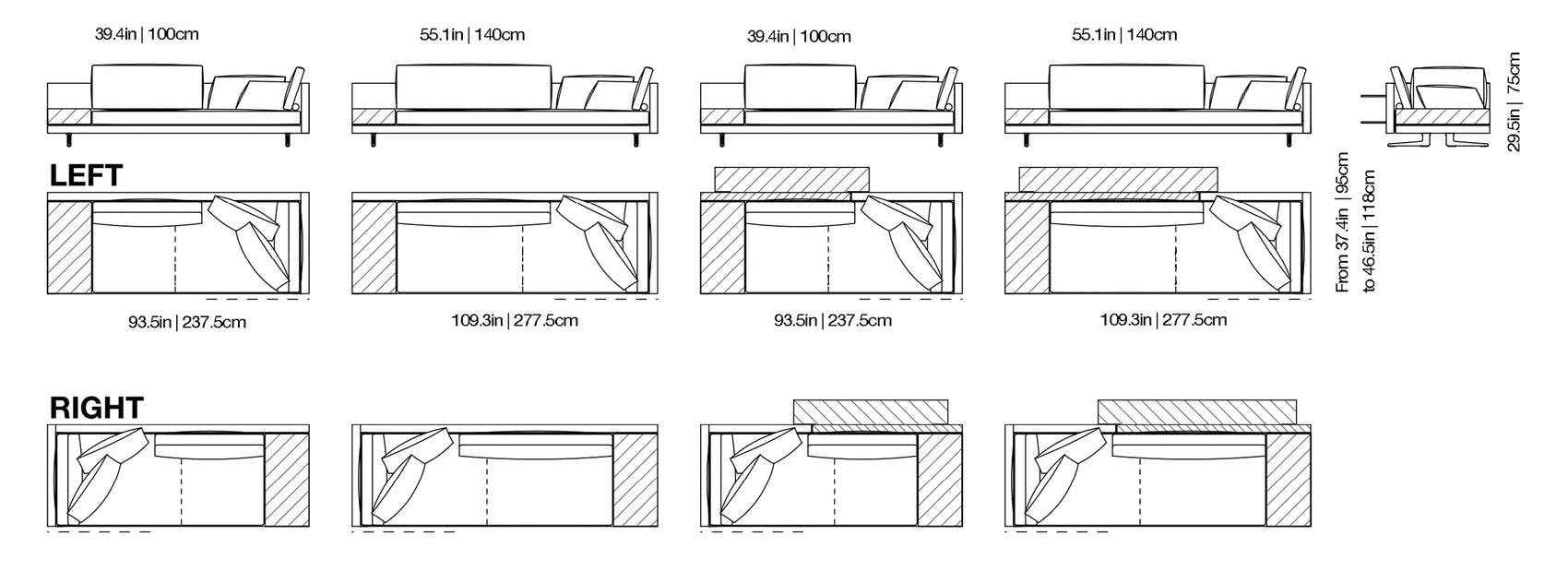 39.4in | 100cm

55.1in | 140cm

39.4in | 100cm

55.1in | 140cm

29.5in | 75cm

LEFT

From 37.4in | 95cm to 46.5in | 118cm

93.5in | 237.5cm

109.3in | 277.5cm

93.5in | 237.5cm

109.3in | 277.5cm

RIGHT