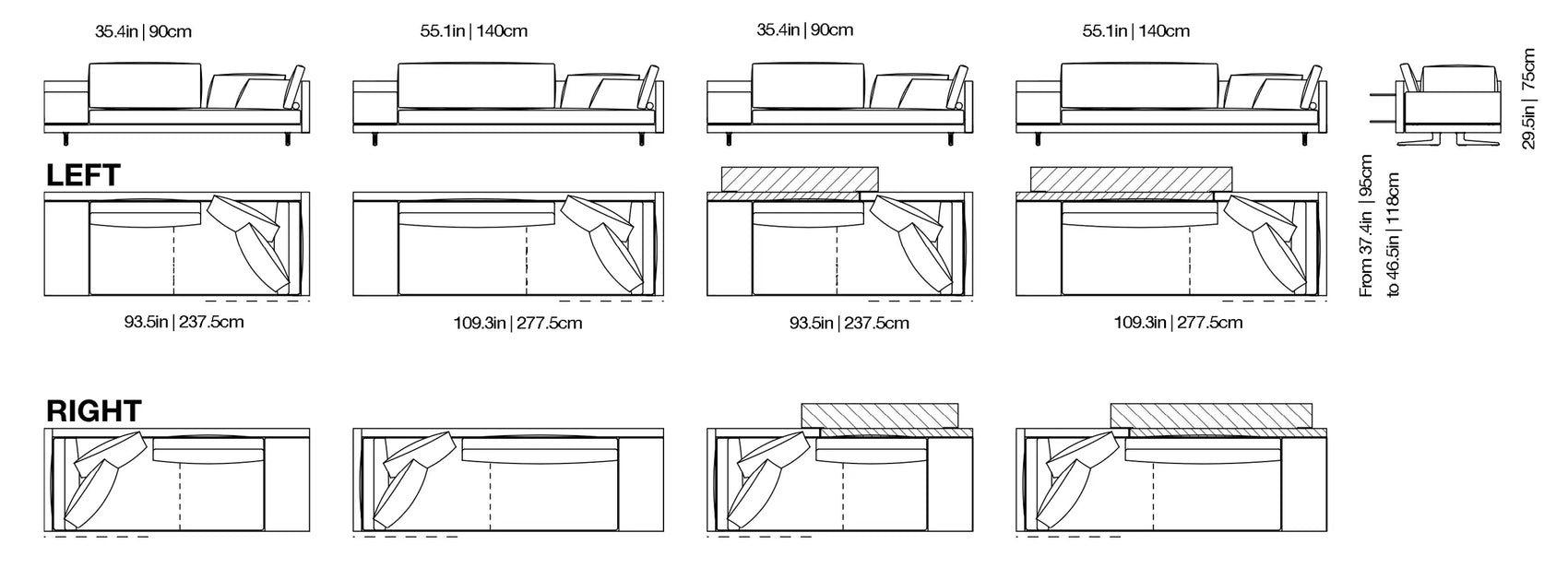 35.4in | 90cm

55.1in | 140cm

35.4in | 90cm

55.1in | 140cm

29.5in | 75cm

LEFT

From 37.4in | 95cm to 46.5in | 118cm

93.5in | 237.5cm

109.3in | 277.5cm

93.5in | 237.5cm

109.3in | 277.5cm

RIGHT