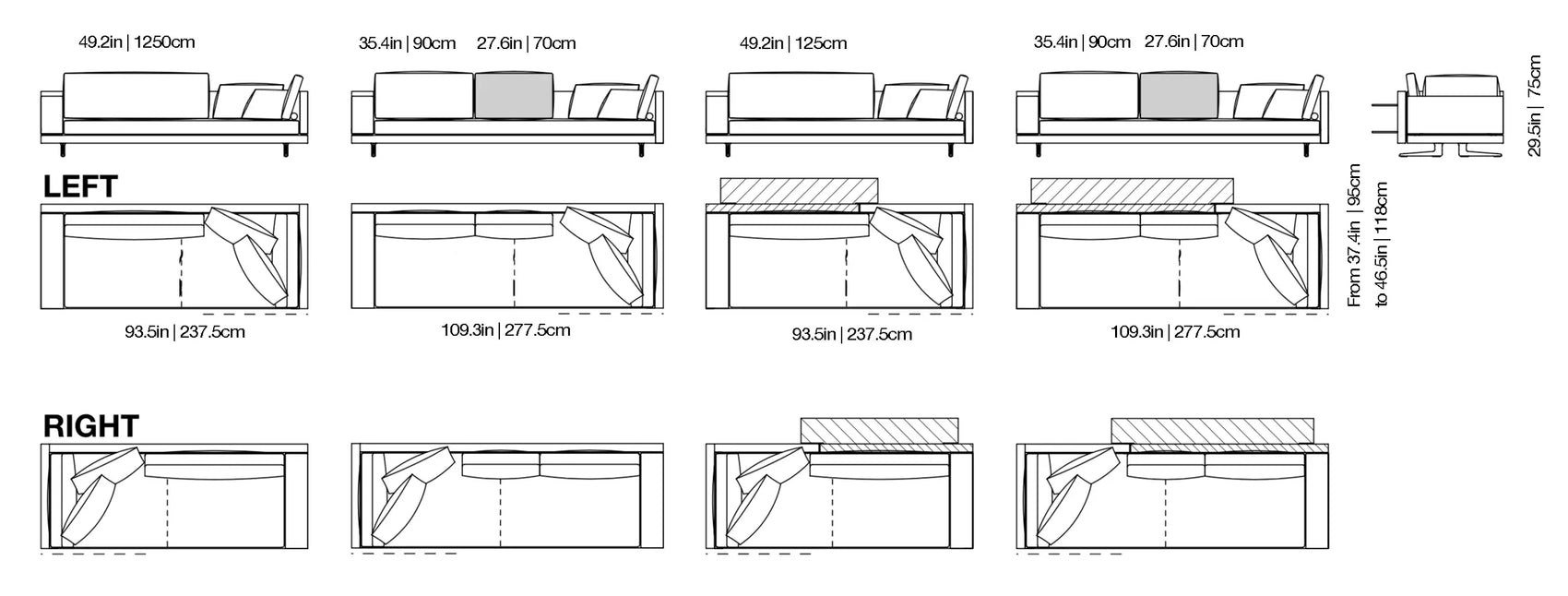 49.2in | 1250cm

35.4in | 90cm 27.6in | 70cm

49.2in | 125cm

35.4in | 90cm 27.6in | 70cm

29.5in | 75cm

LEFT

From 37.4in | 95cm to 46.5in | 118cm

93.5in | 237.5cm

109.3in | 277.5cm

93.5in | 237.5cm

109.3in | 277.5cm

RIGHT