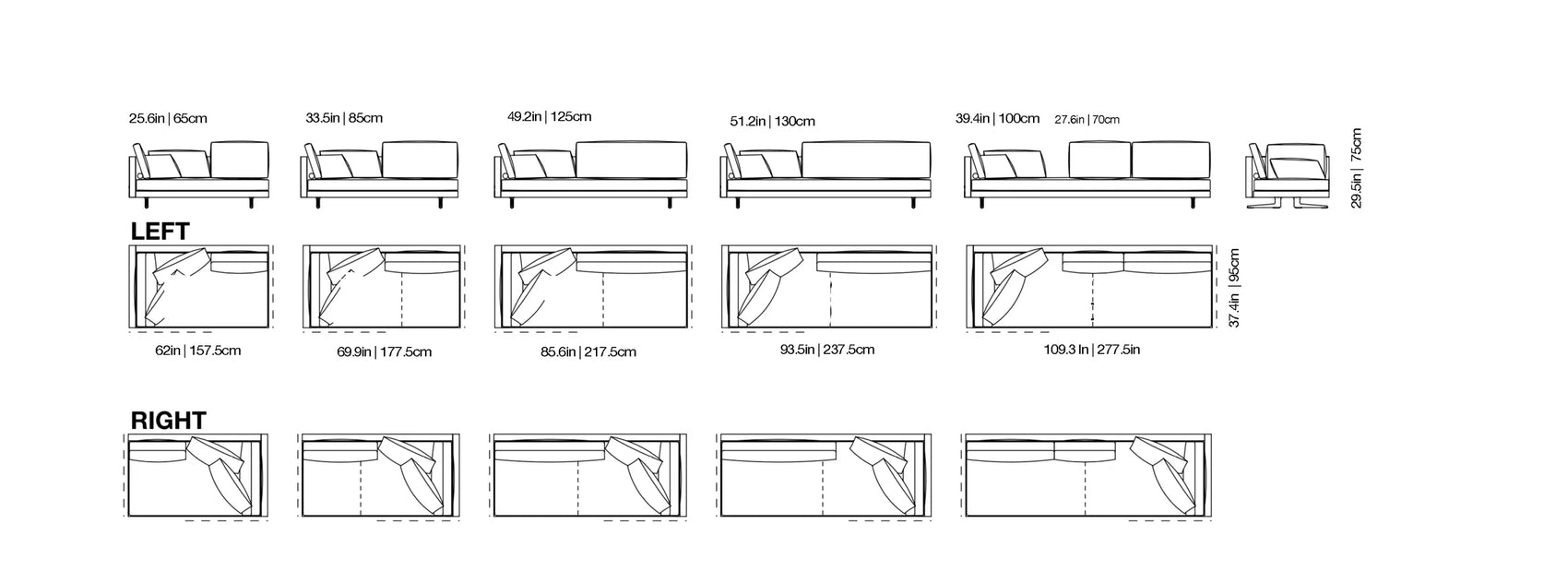 25.6in | 65cm

33.5in | 85cm

49.2in | 125cm

51.2in | 130cm

39.4in | 100cm

27.6in | 70cm

29.5in | 75cm

LEFT

37.4in | 95cm

62in | 157.5cm

69.9in | 177.5cm

85.6in | 217.5cm

93.5in | 237.5cm

109.3 In | 277.5in

RIGHT